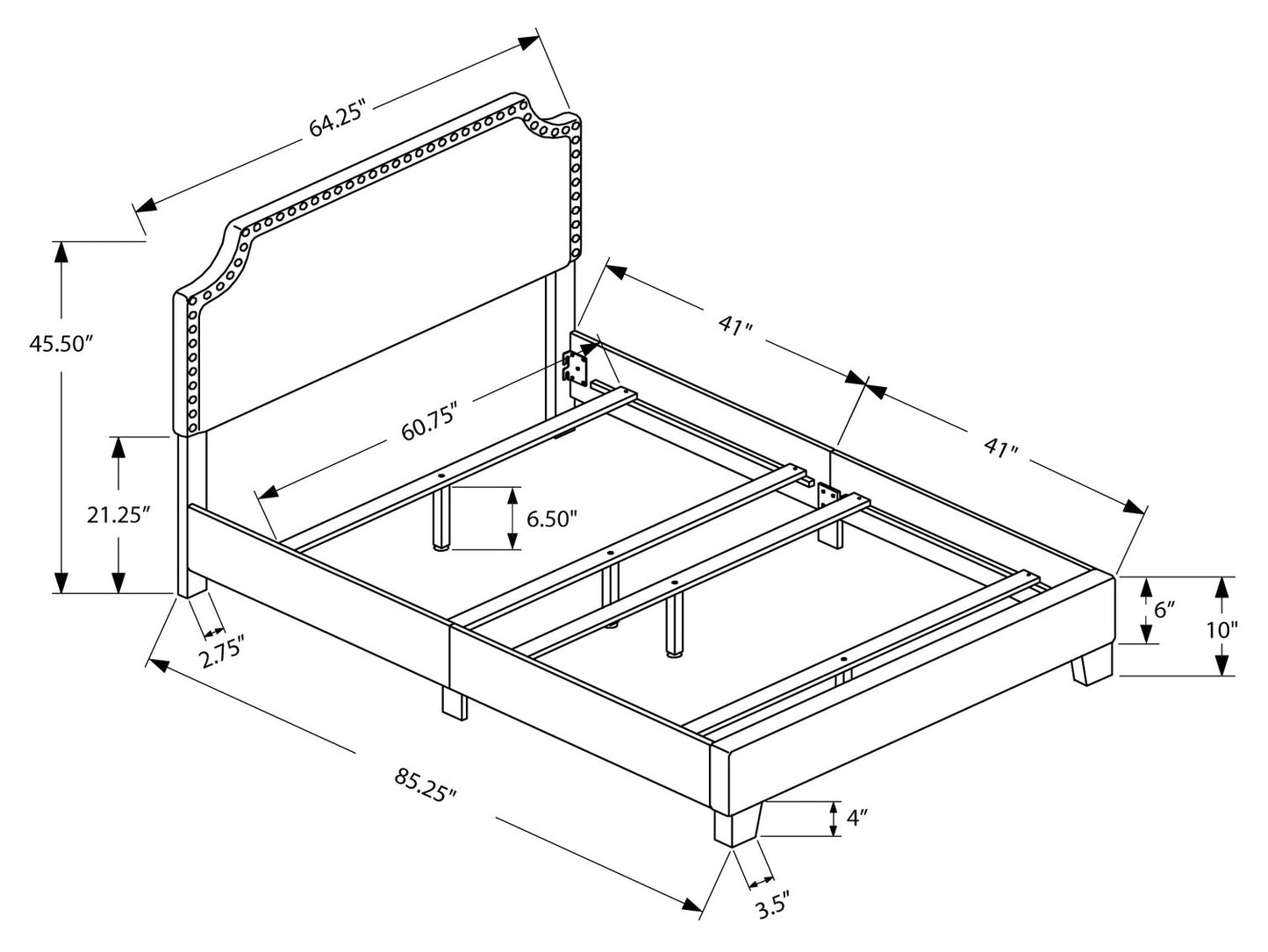 64.25"

45.50"

41"

60.75"

41"

21.25"

6.50"

6"

10"

2.75"

85.25"

4"

3.5"