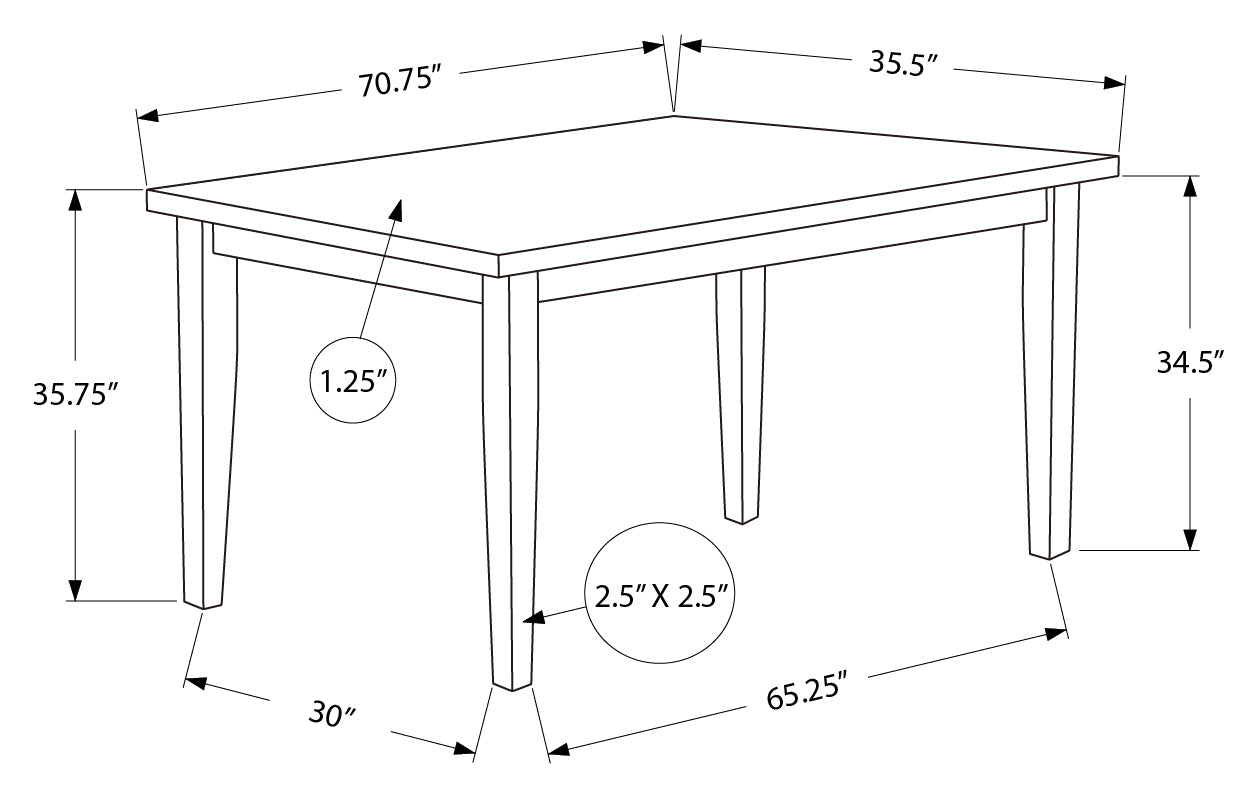 70.75″

35.5″

35.75″

1.25″

34.5″

2.5″ X 2.5″

30″

65.25″